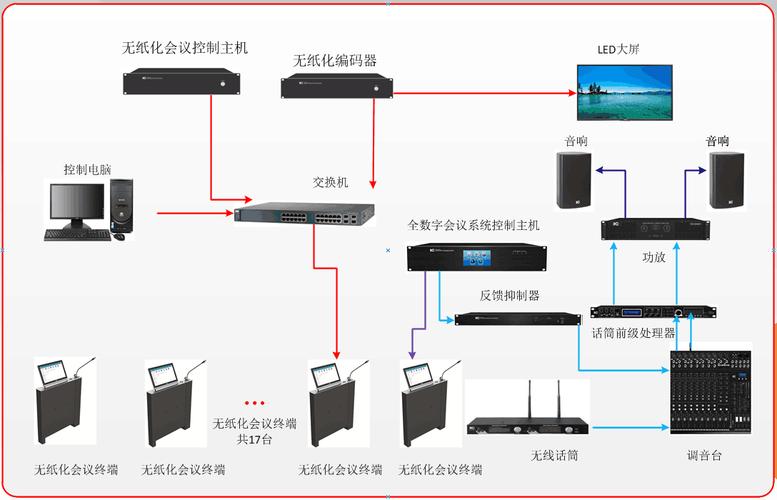 无纸化会议控制主机

无纸化编码器

LED大屏

音响

音响

控制电脑

交换机

全数字会议系统控制主机

功放

反馈抑制器

话筒前级处理器

无纸化会议终端
共17台

无纸化会议终端

无纸化会议终端

无纸化会议终端

无纸化会议终端

无线话筒

调音台